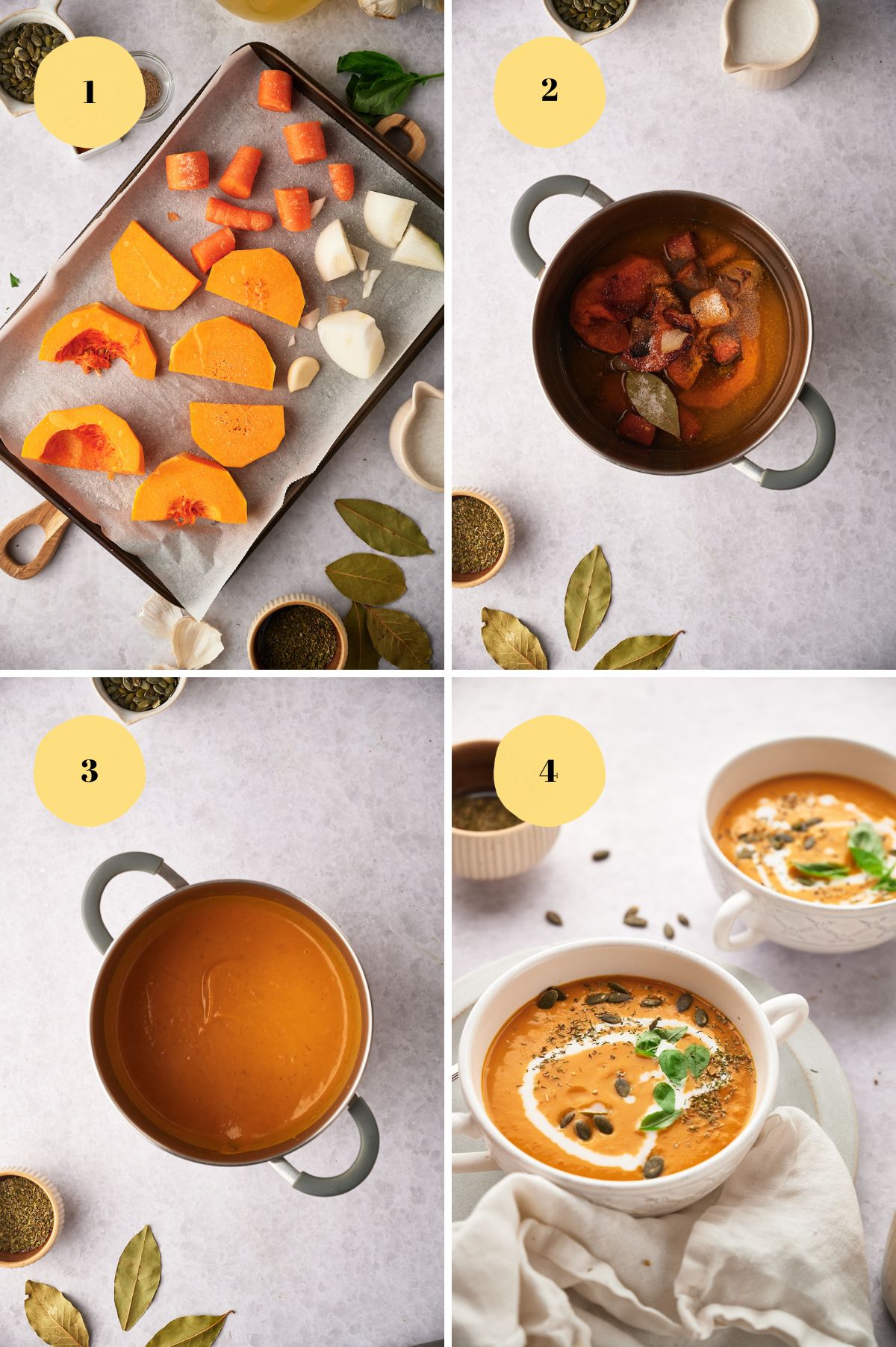 1

2

3

4