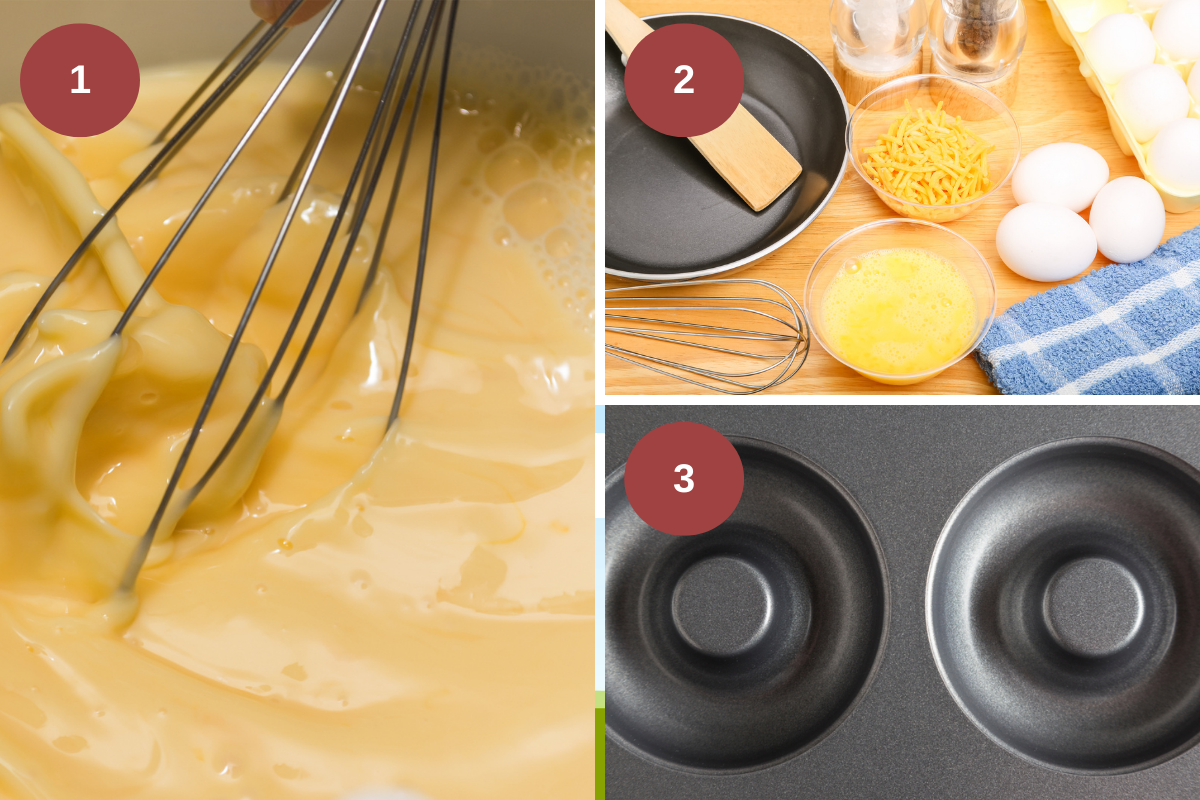 1

2

3